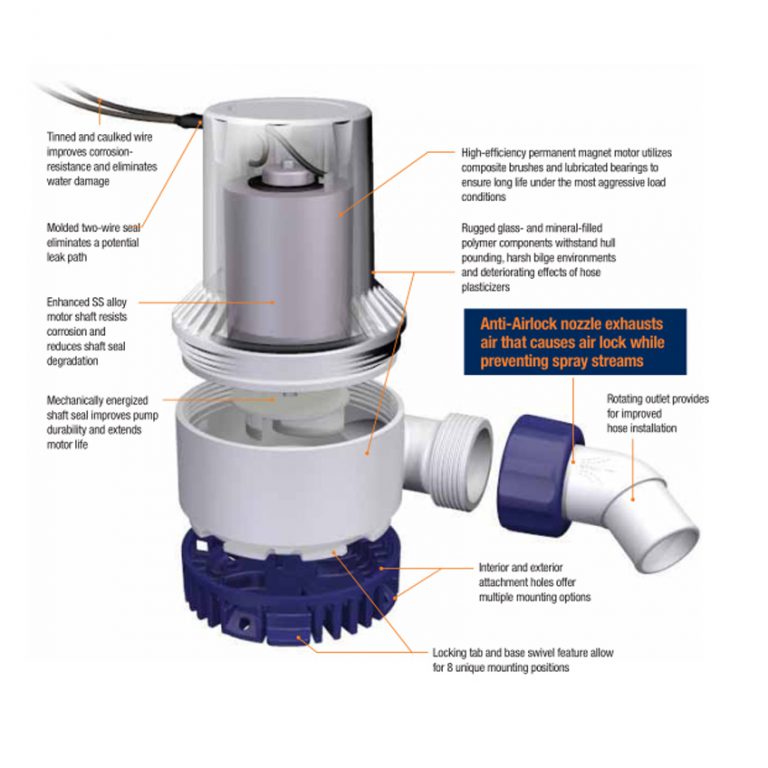 Tinned and caulked wire improves corrosion-resistance and eliminates water damage

Molded two-wire seal eliminates a potential leak path

Enhanced SS alloy motor shaft resists corrosion and reduces shaft seal degradation

Mechanically energized shaft seal improves pump durability and extends motor life

High-efficiency permanent magnet motor utilizes composite brushes and lubricated bearings to ensure long life under the most aggressive load conditions

Rugged glass- and mineral-filled polymer components withstand hull pounding, harsh bilge environments and deteriorating effects of hose plasticizers

Anti-Airlock nozzle exhausts air that causes air lock while preventing spray streams

Rotating outlet provides for improved hose installation

Interior and exterior attachment holes offer multiple mounting options

Locking tab and base swivel feature allow for 8 unique mounting positions